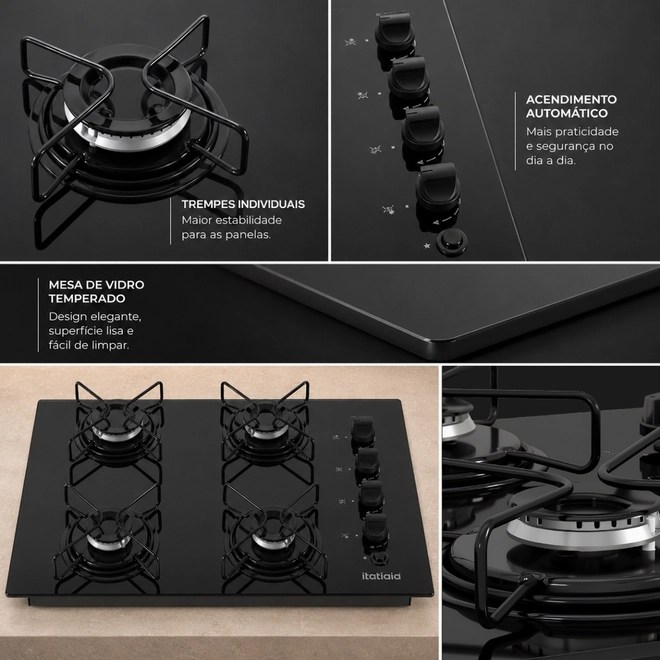 TREMPES INDIVIDUAIS
Maior estabilidade para as panelas.

ACENDIMENTO AUTOMÁTICO
Mais praticidade e segurança no dia a dia.

MESA DE VIDRO TEMPERADO
Design elegante, superfície lisa e fácil de limpar.

itatiaia