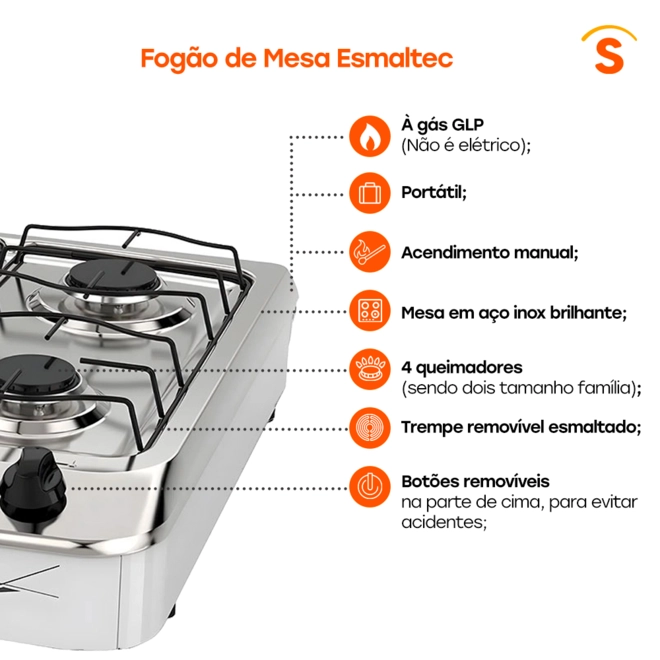 Fogão de Mesa Esmaltec

S

À gás GLP
(Não é elétrico);

Portátil;

Acendimento manual;

Mesa em aço inox brilhante;

4 queimadores
(sendo dois tamanho família);

Trempe removível esmaltado;

Botões removíveis
na parte de cima, para evitar acidentes;