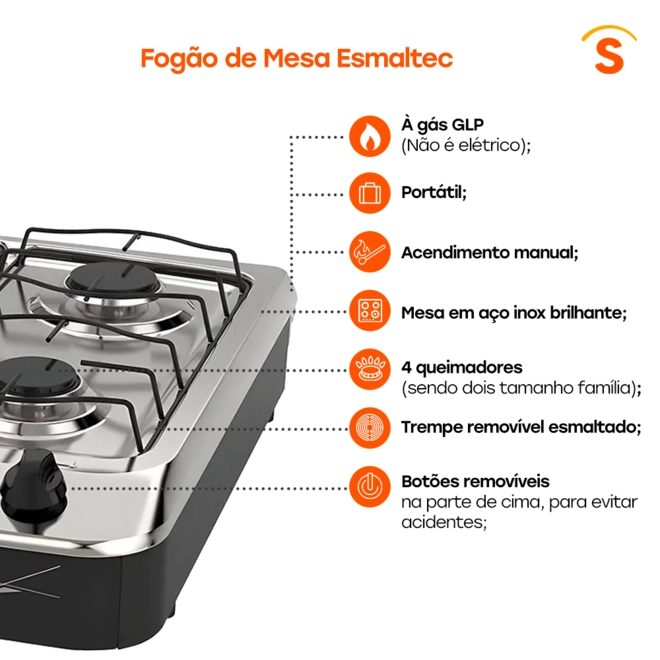 Fogão de Mesa Esmaltec

S

À gás GLP
(Não é elétrico);

Portátil;

Acendimento manual;

Mesa em aço inox brilhante;

4 queimadores
(sendo dois tamanho família);

Trempe removível esmaltado;

Botões removíveis
na parte de cima, para evitar acidentes;