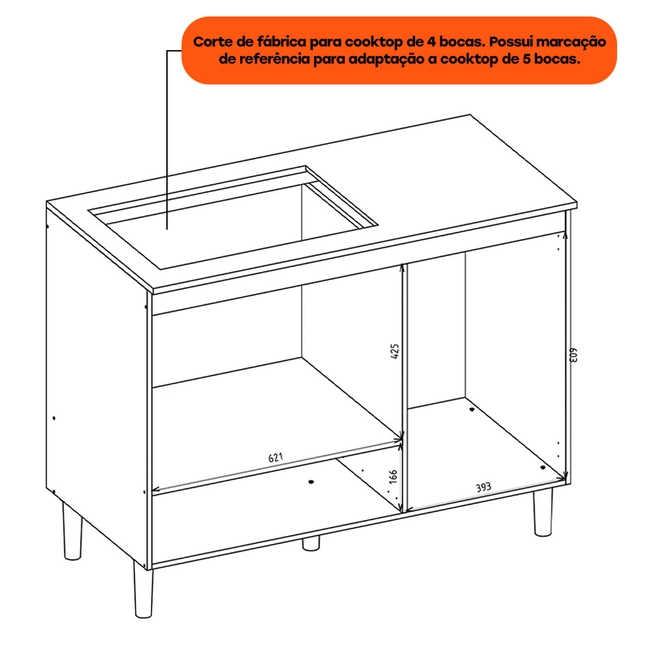 Corte de fábrica para cooktop de 4 bocas. Possui marcação de referência para adaptação a cooktop de 5 bocas.

425

603

621

166

393